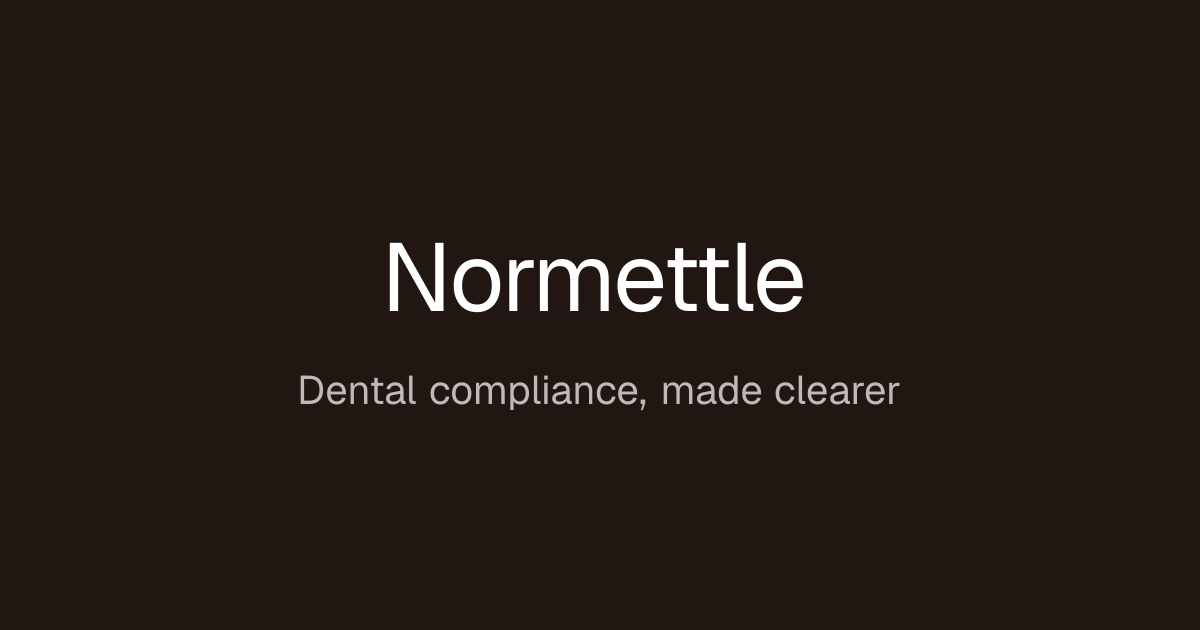 Normettle

Dental compliance, made clearer